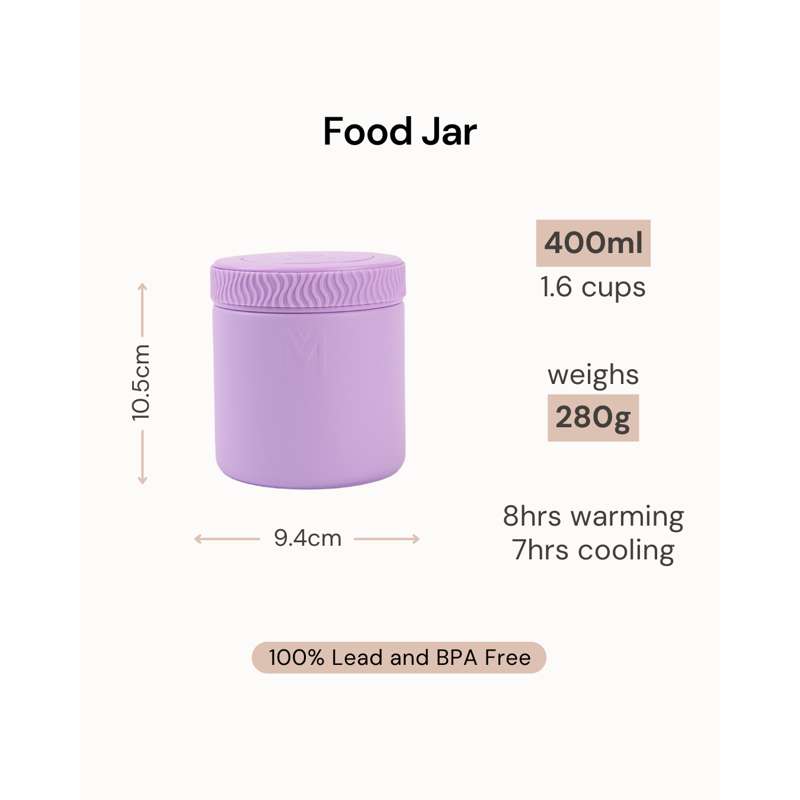 Food Jar

10.5cm

9.4cm

400ml
1.6 cups

weighs
280g

8hrs warming
7hrs cooling

100% Lead and BPA Free