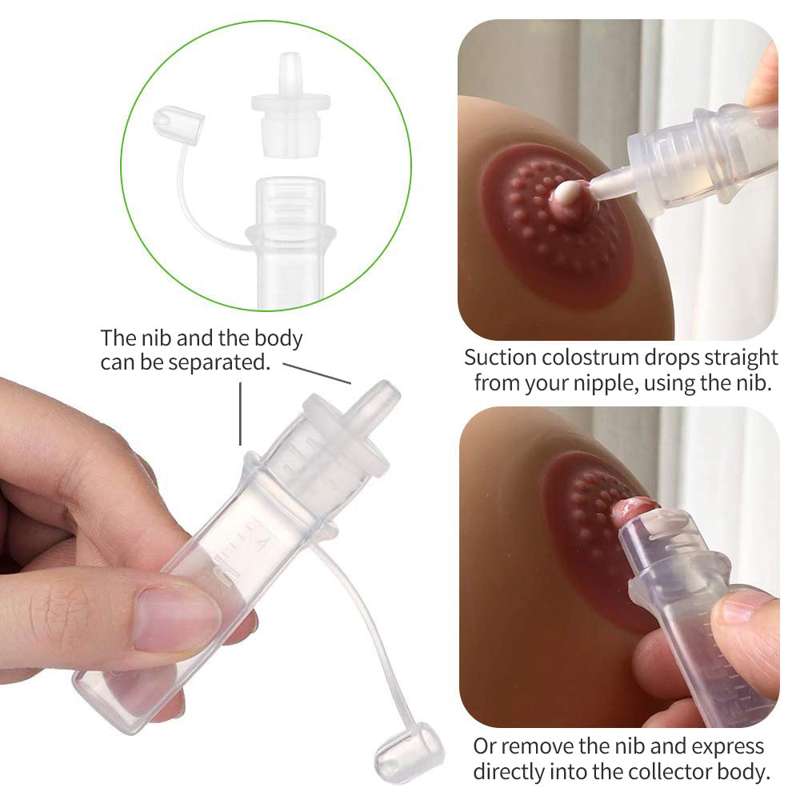 The nib and the body can be separated.

Suction colostrum drops straight from your nipple, using the nib.

Or remove the nib and express directly into the collector body.